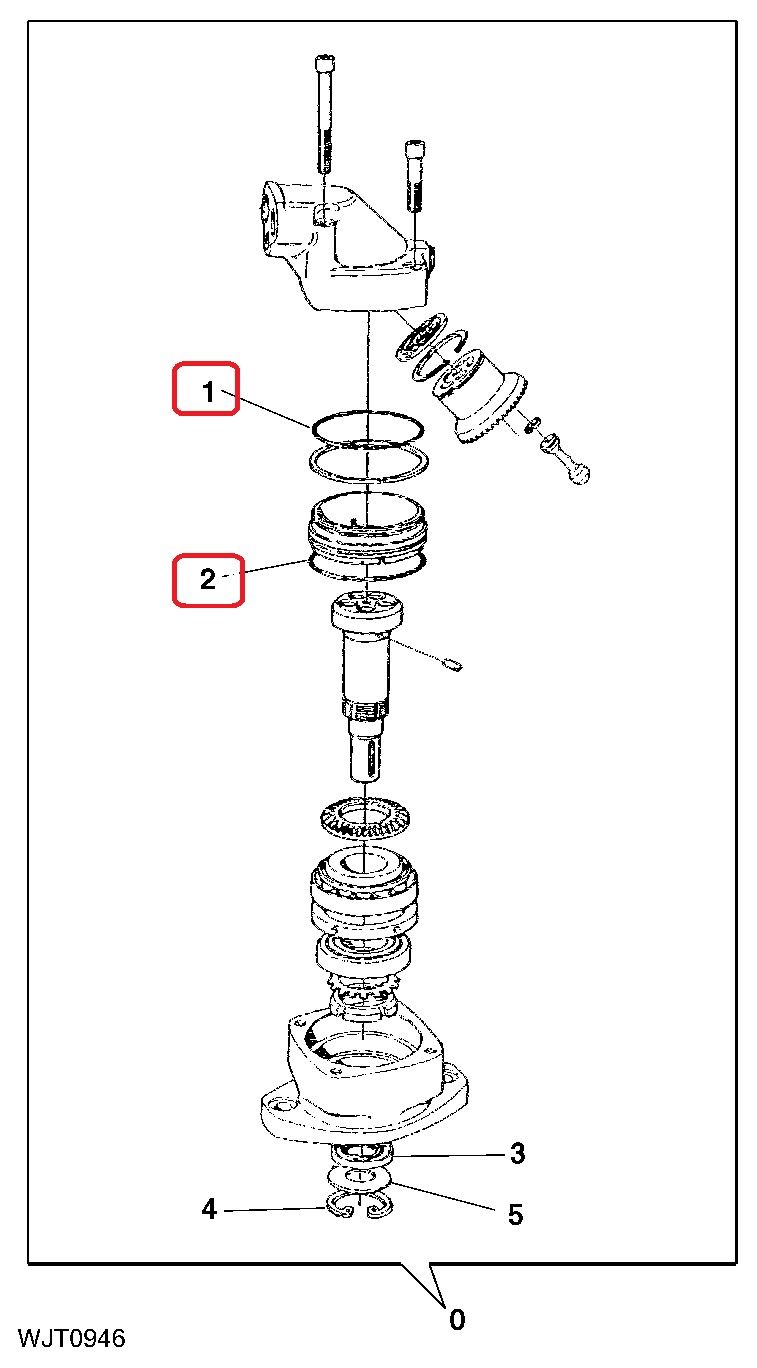 1
2
3
4
5
0
WJT0946