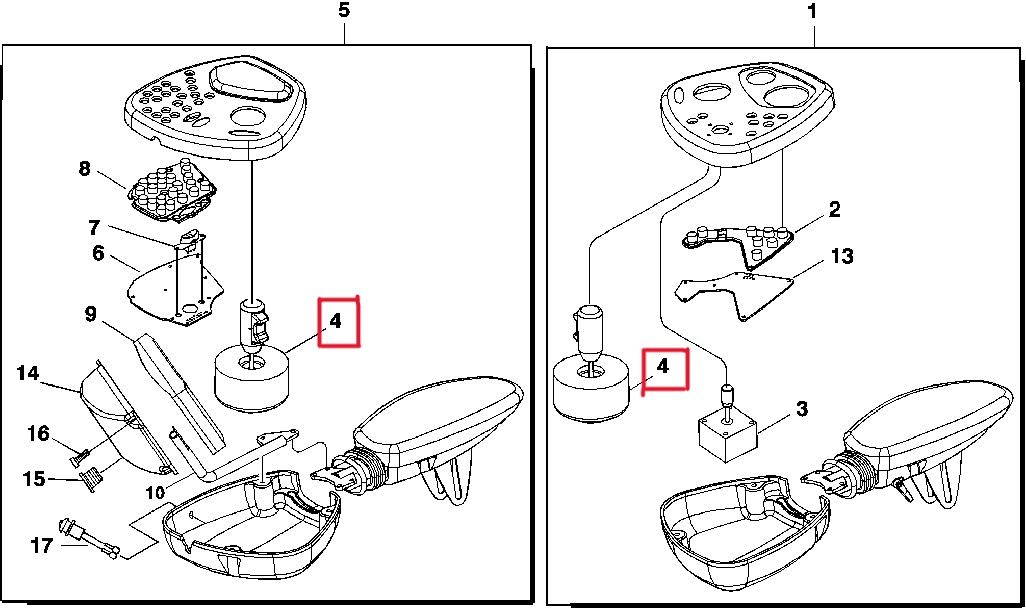 5

8

7

6

9

4

14

16

15

10

17

1

2

13

4

3