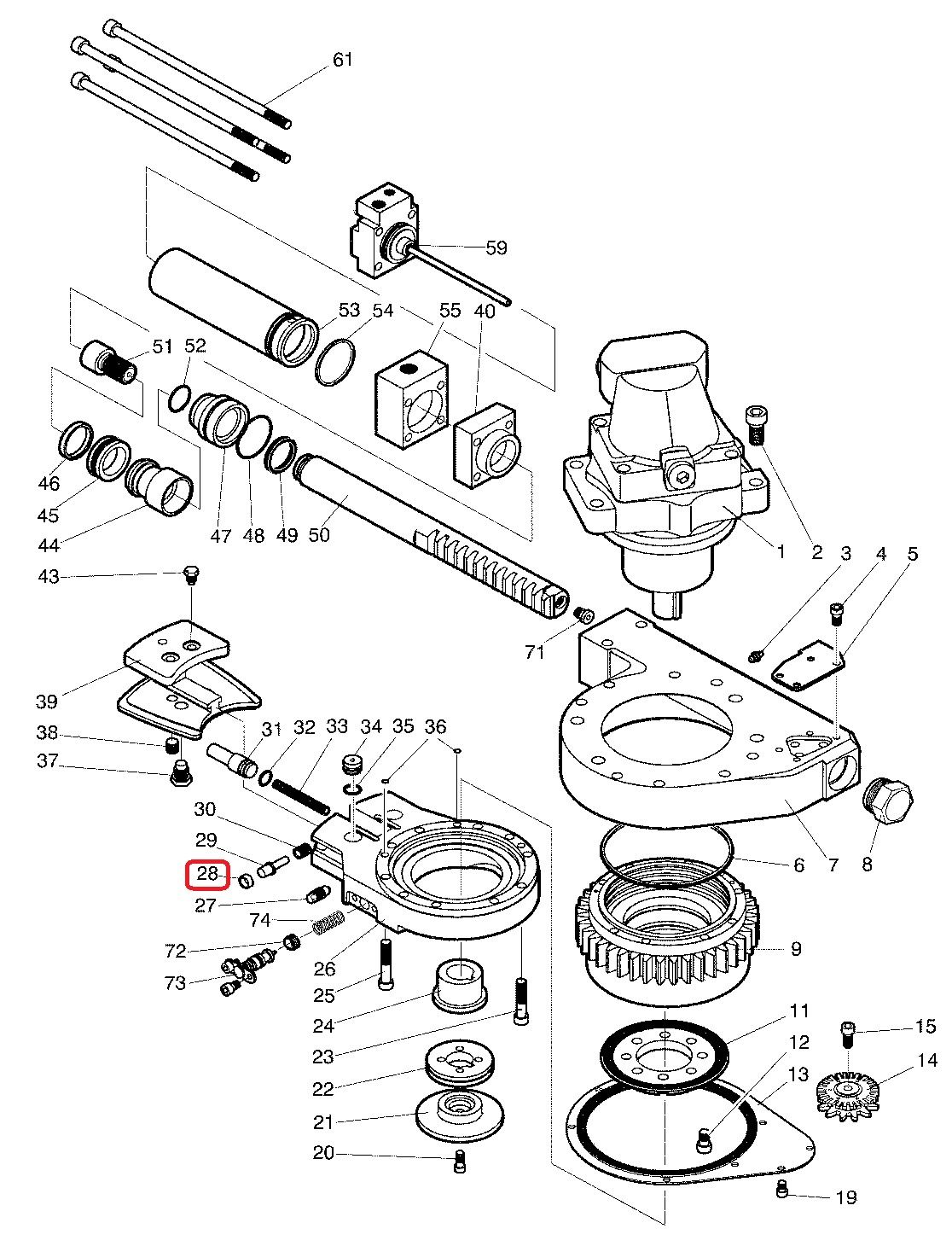 61
59
53 54 55 40
51 52
46
45
44
47 48 49 50
1 2 3 4 5
43
71
39
38
37
31 32 33 34 35 36
30
29
28
27
74
72
73
26
25
24
23
22
21
20
6 7 8
9
11
12
13
15
14
19