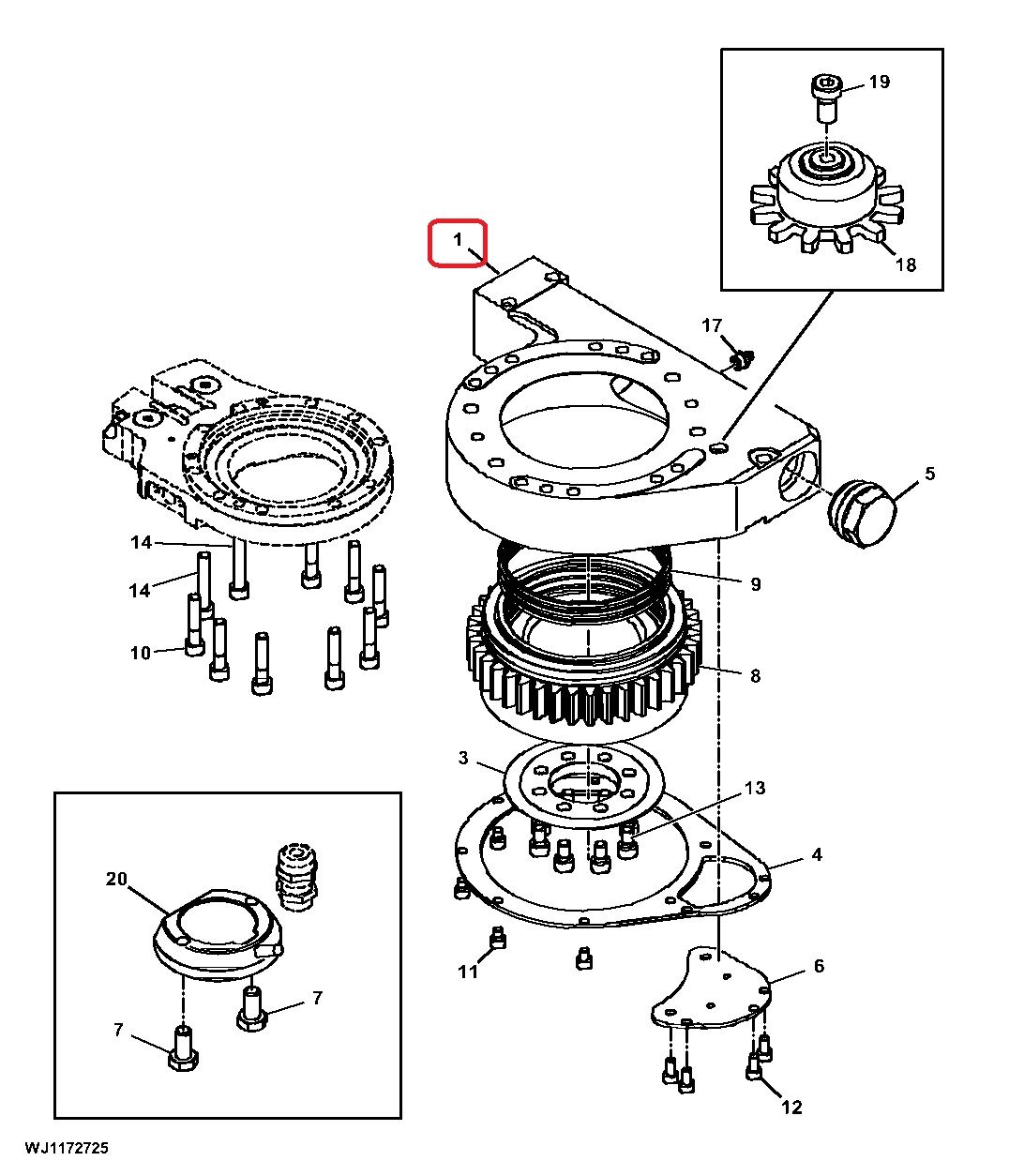 19
18
1
17
5
14
14
10
9
8
3
13
4
20
11
6
7
7
12
WJ1172725