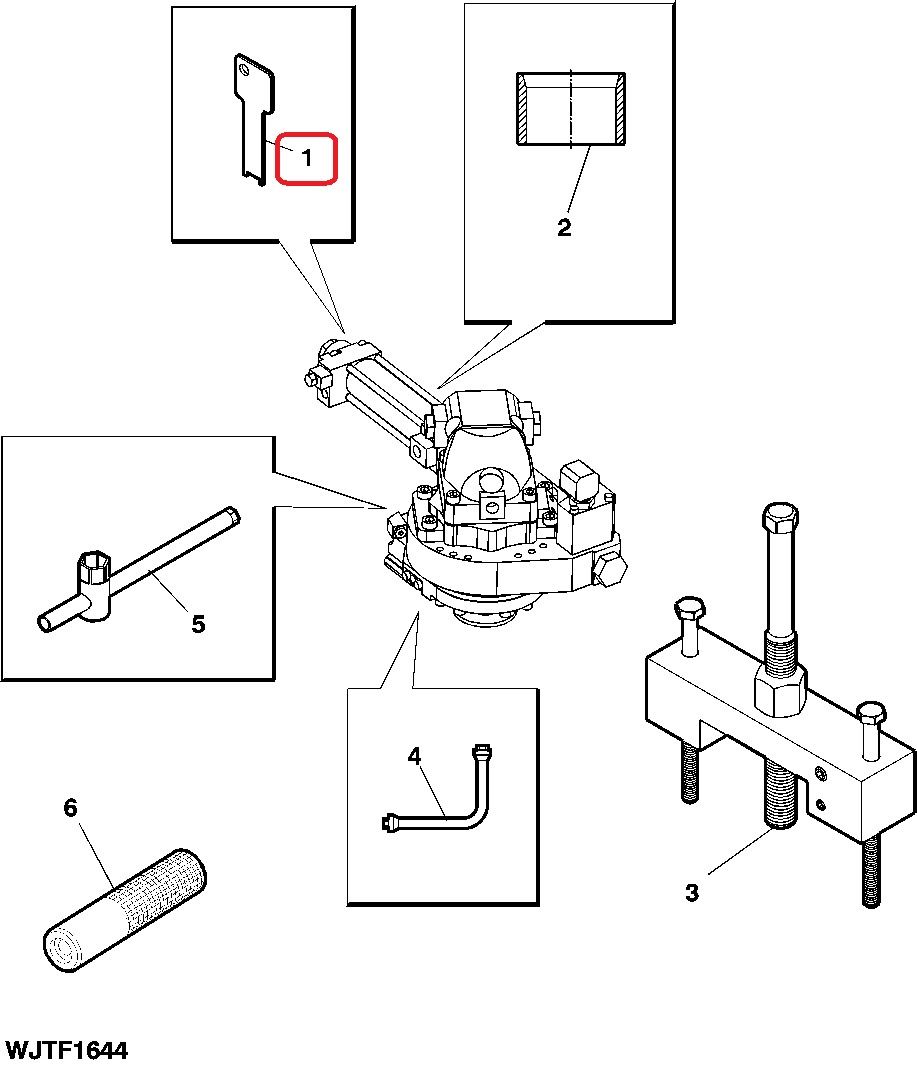 1

2

5

4

6

3

WJTF1644