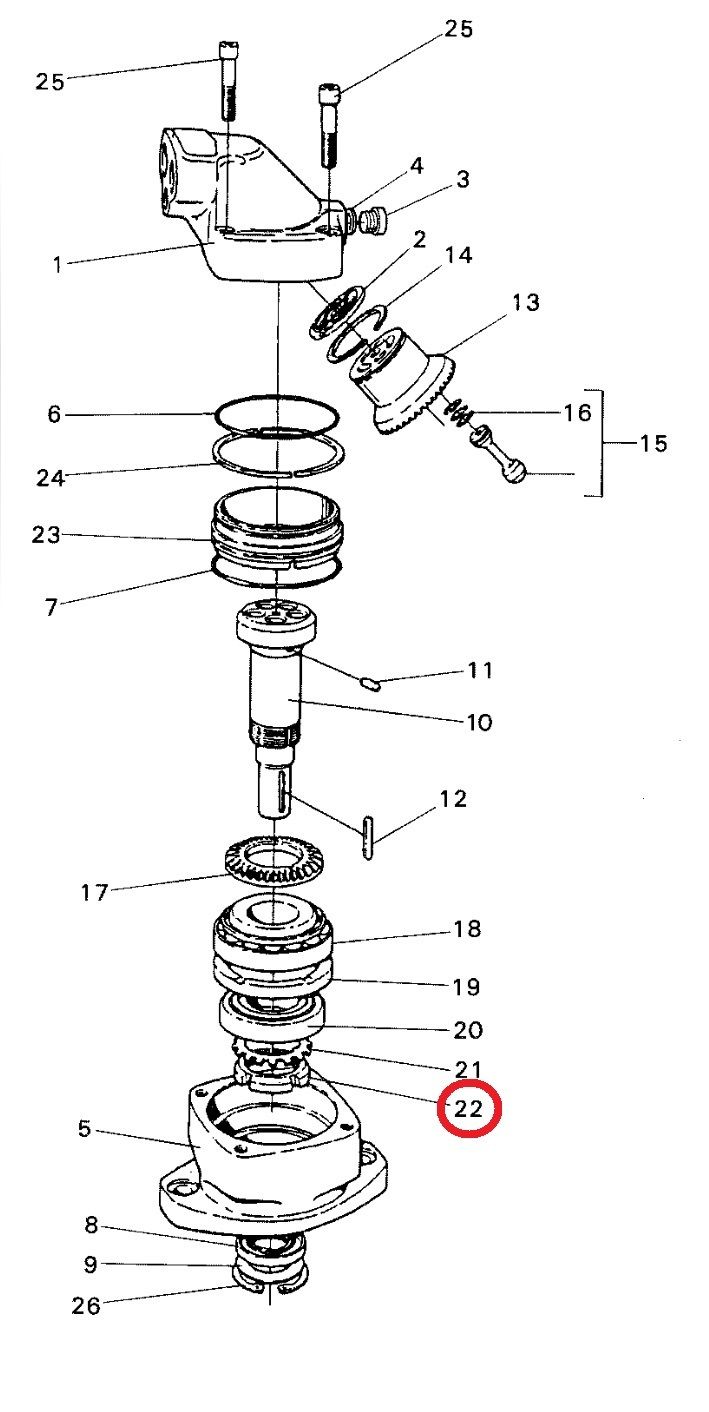 25
25
4
3
1
2
14
13
6
16
15
24
23
7
11
10
12
17
18
19
20
21
22
5
8
9
26