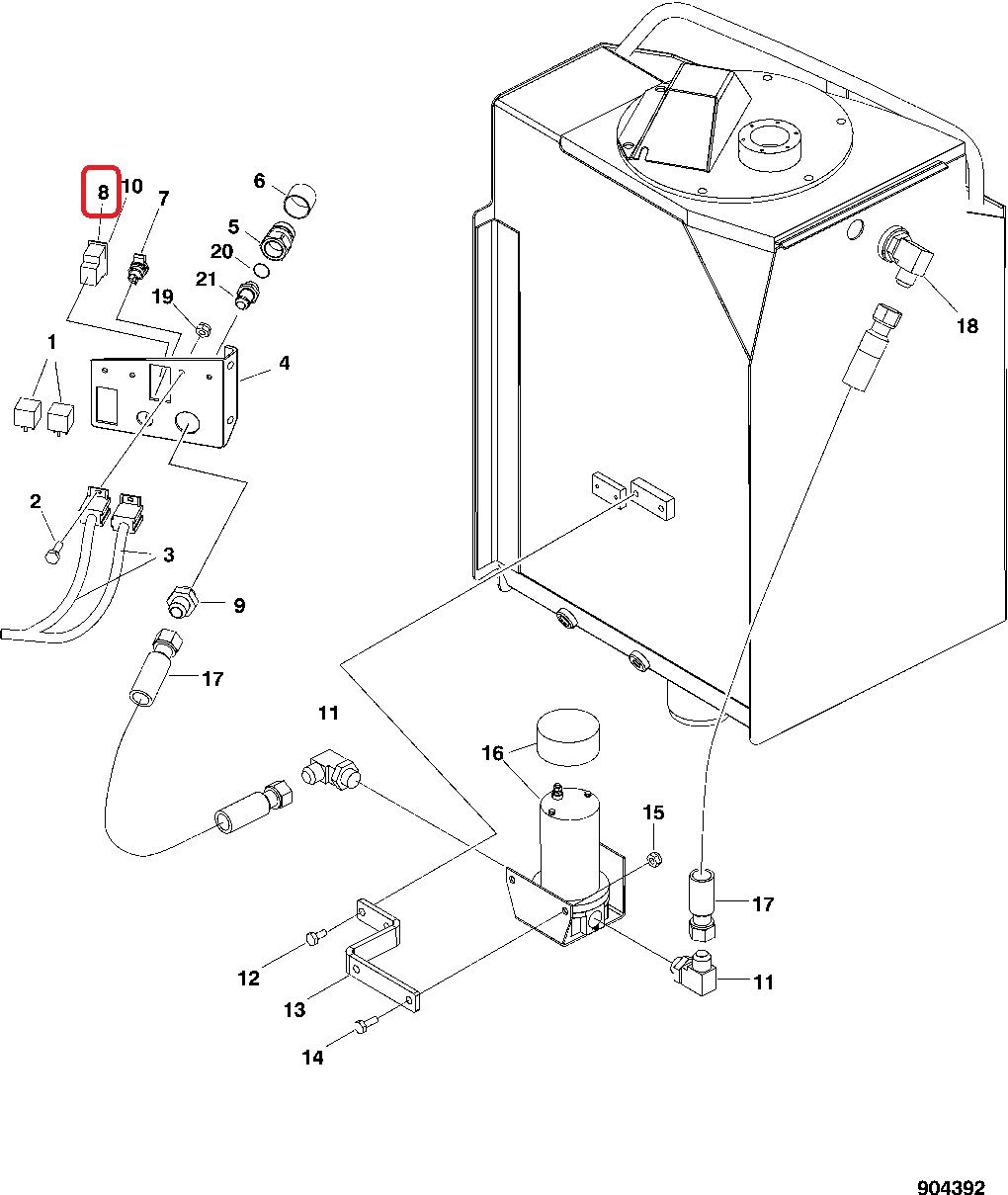 8
10
7
6
5
20
21
19
1
4
18
2
3
9
17
11
16
15
17
12
13
11
14
904392