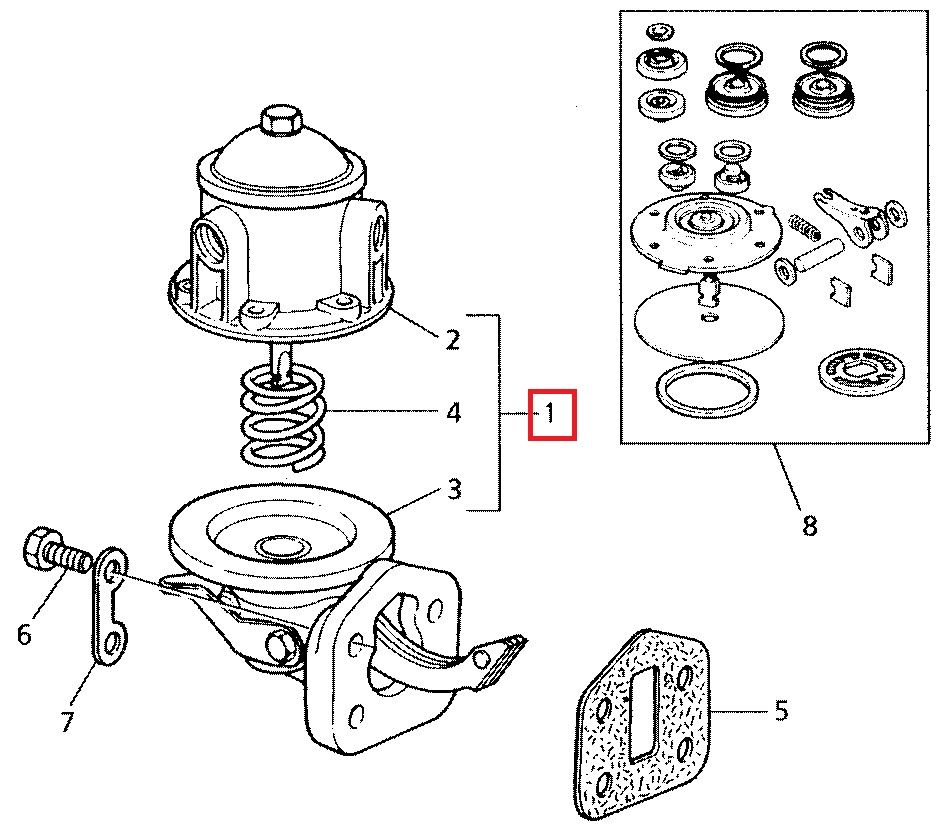 2
4
1
3
8
6
7
5