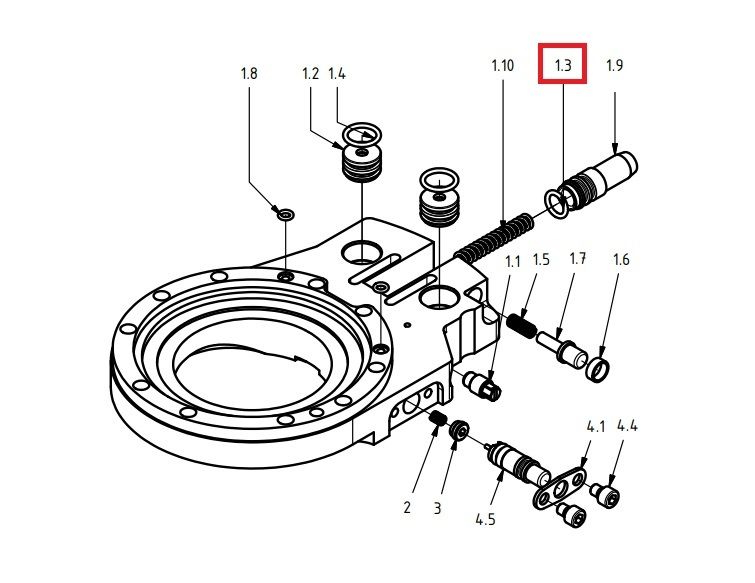 1.8
1.2
1.4
1.10
1.3
1.9
1.1
1.5
1.7
1.6
4.1
4.4
2
3
4.5