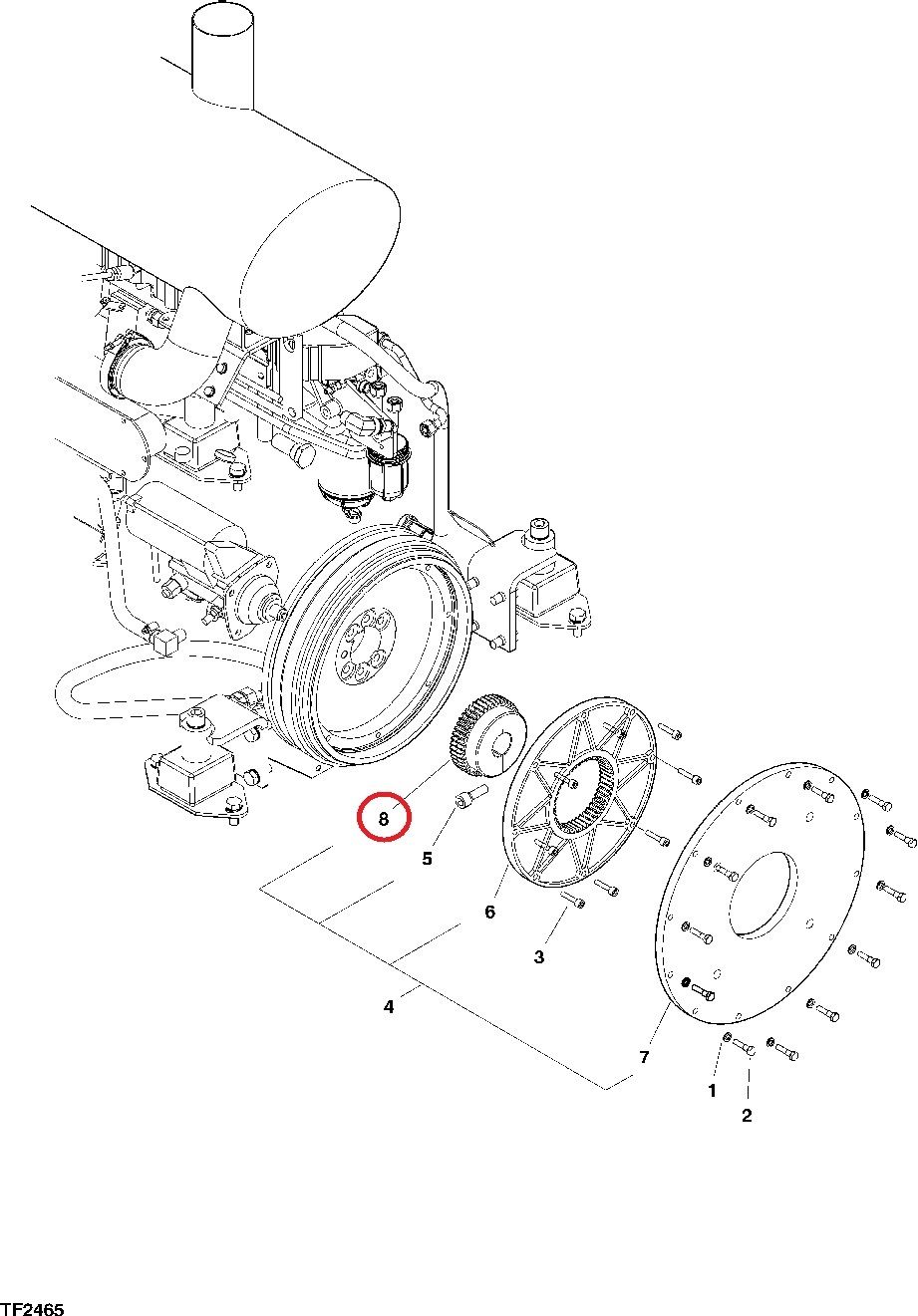 8
5
6
3
4
7
1
2
TF2465