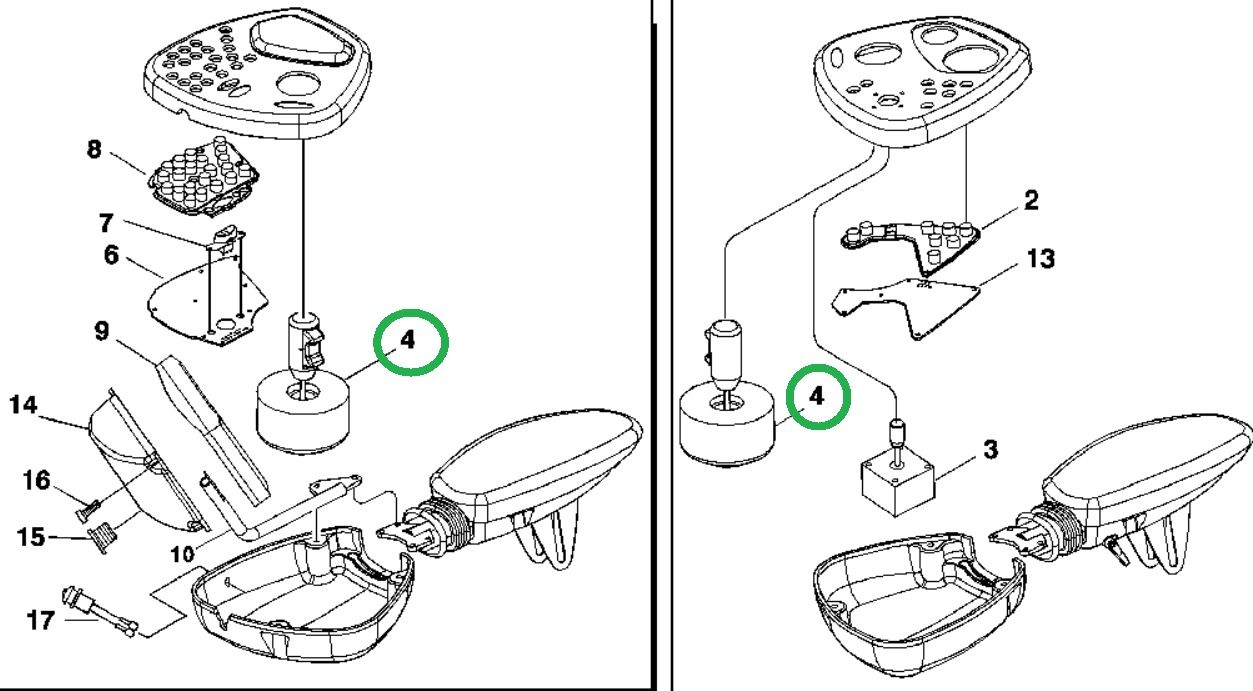 8
7
6
9
4
14
16
15
10
17

2
13
4
3