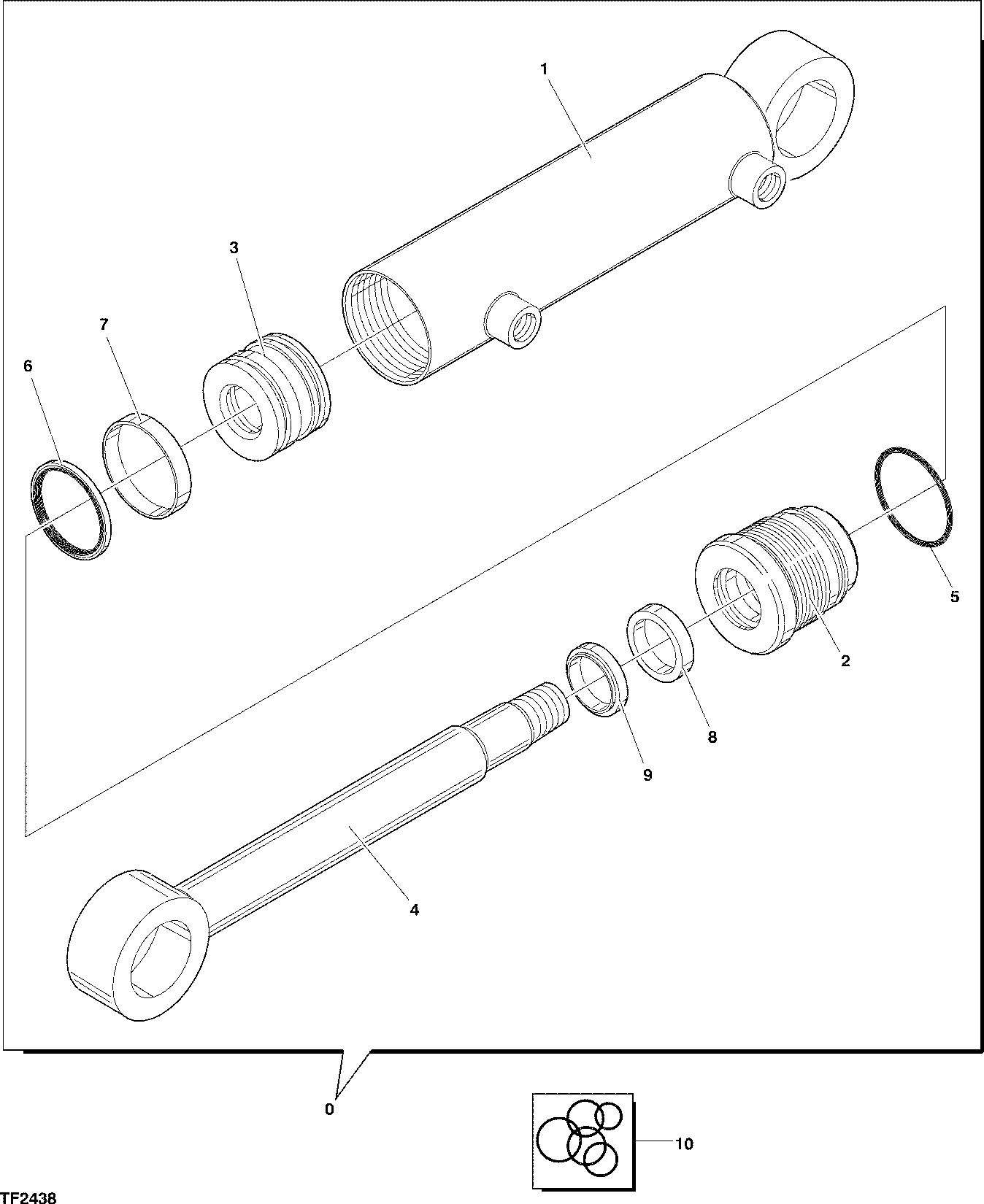 1
3
7
6
5
2
8
9
4
0
10
TF2438